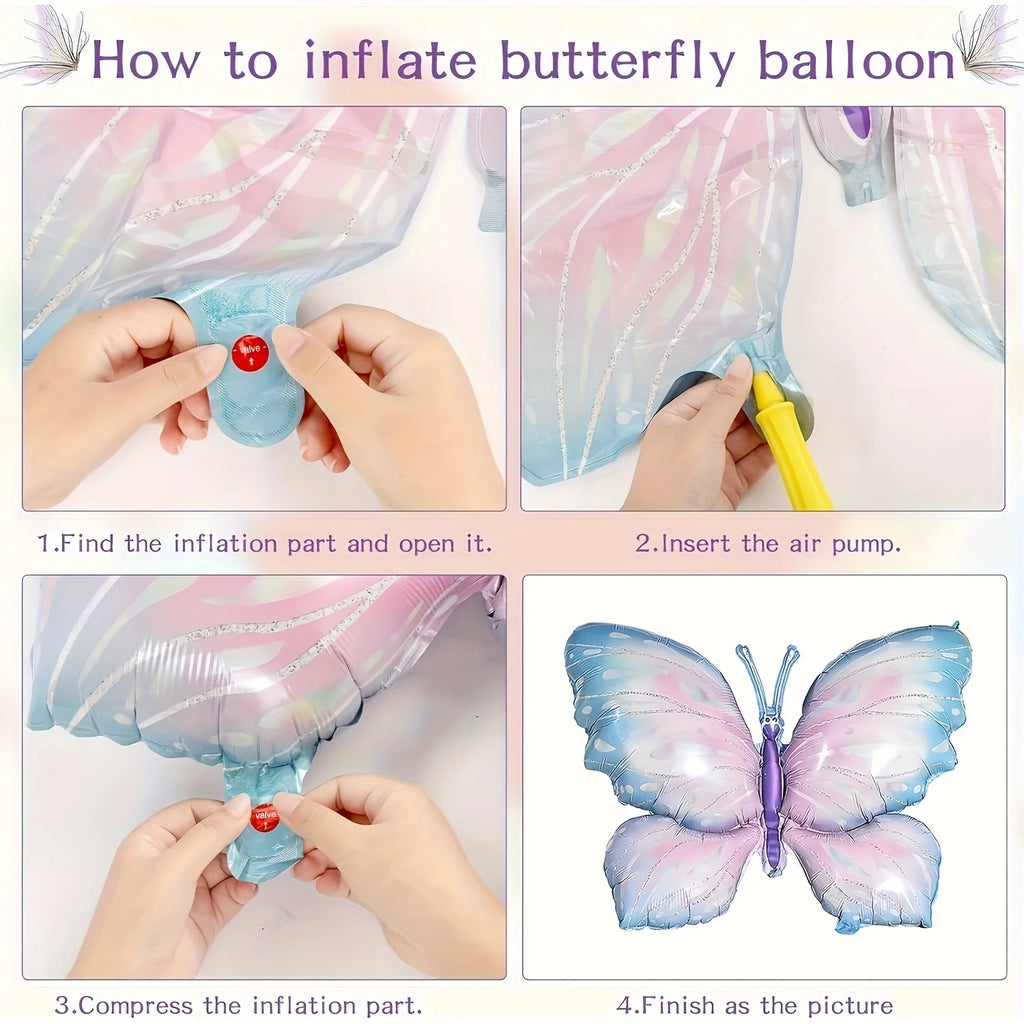 How to inflate butterfly balloon

valve

1.Find the inflation part and open it.

2.Insert the air pump.

valve

3.Compress the inflation part.

4.Finish as the picture